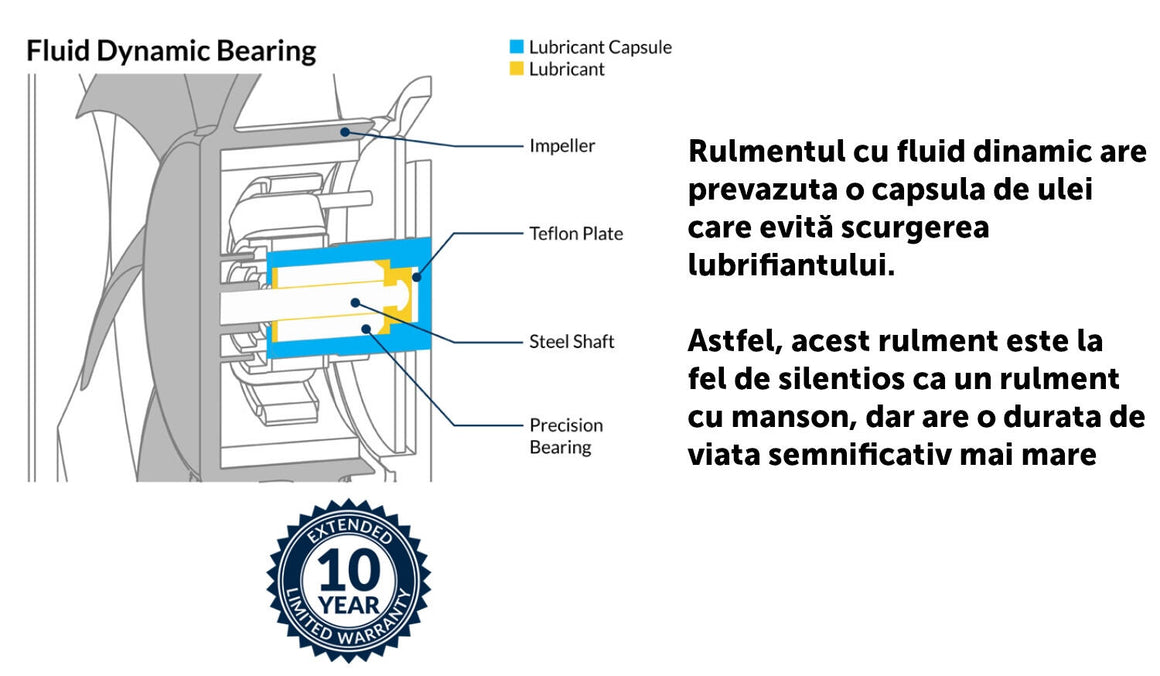 Fluid Dynamic Bearing

Lubricant Capsule
Lubricant

Impeller

Teflon Plate

Steel Shaft

Precision Bearing

EXTENDED
10
YEAR
LIMITED WARRANTY

Rulmentul cu fluid dinamic are prevazuta o capsula de ulei care evită scurgerea lubrifiantului.

Astfel, acest rulment este la fel de silentios ca un rulment cu manson, dar are o durata de viata semnificativ mai mare