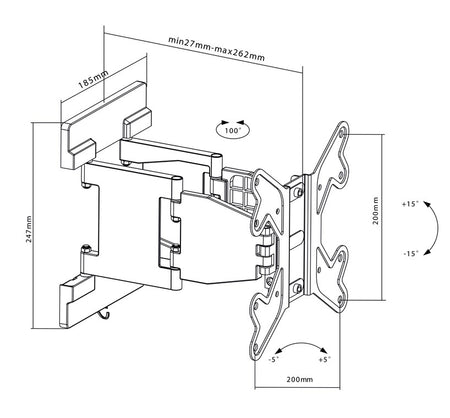 min27mm-max262mm
185mm
100°
247mm
200mm
+15°
-15°
-5°
+5°
200mm