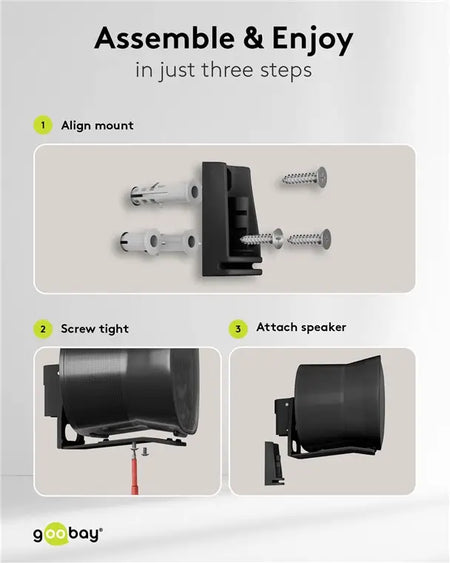 Assemble & Enjoy
in just three steps

1 Align mount

2 Screw tight

3 Attach speaker

goobay®