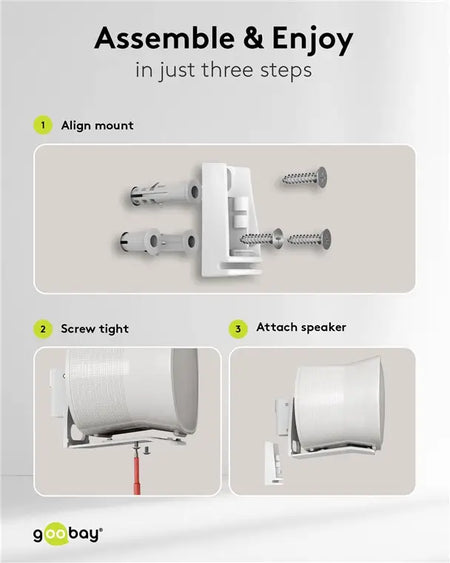 Assemble & Enjoy
in just three steps

1 Align mount

2 Screw tight

3 Attach speaker

goobay®