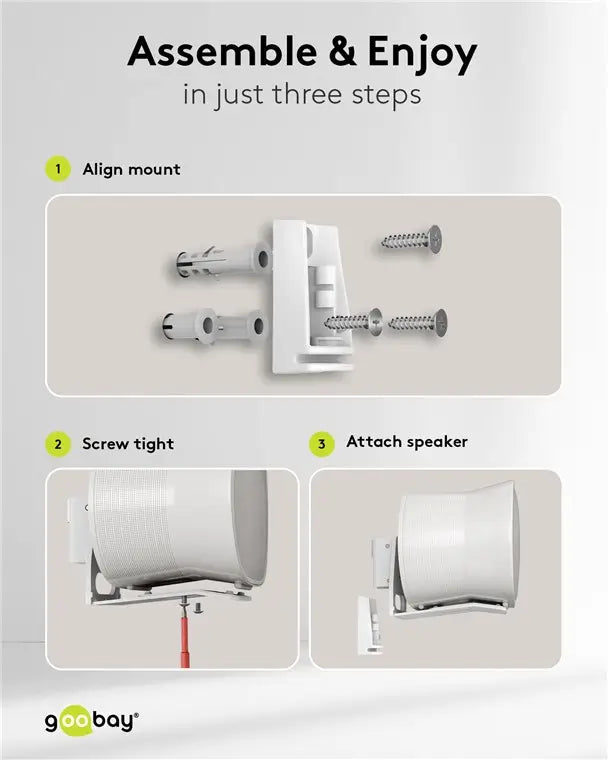 Assemble & Enjoy
in just three steps

1 Align mount

2 Screw tight

3 Attach speaker

goobay®