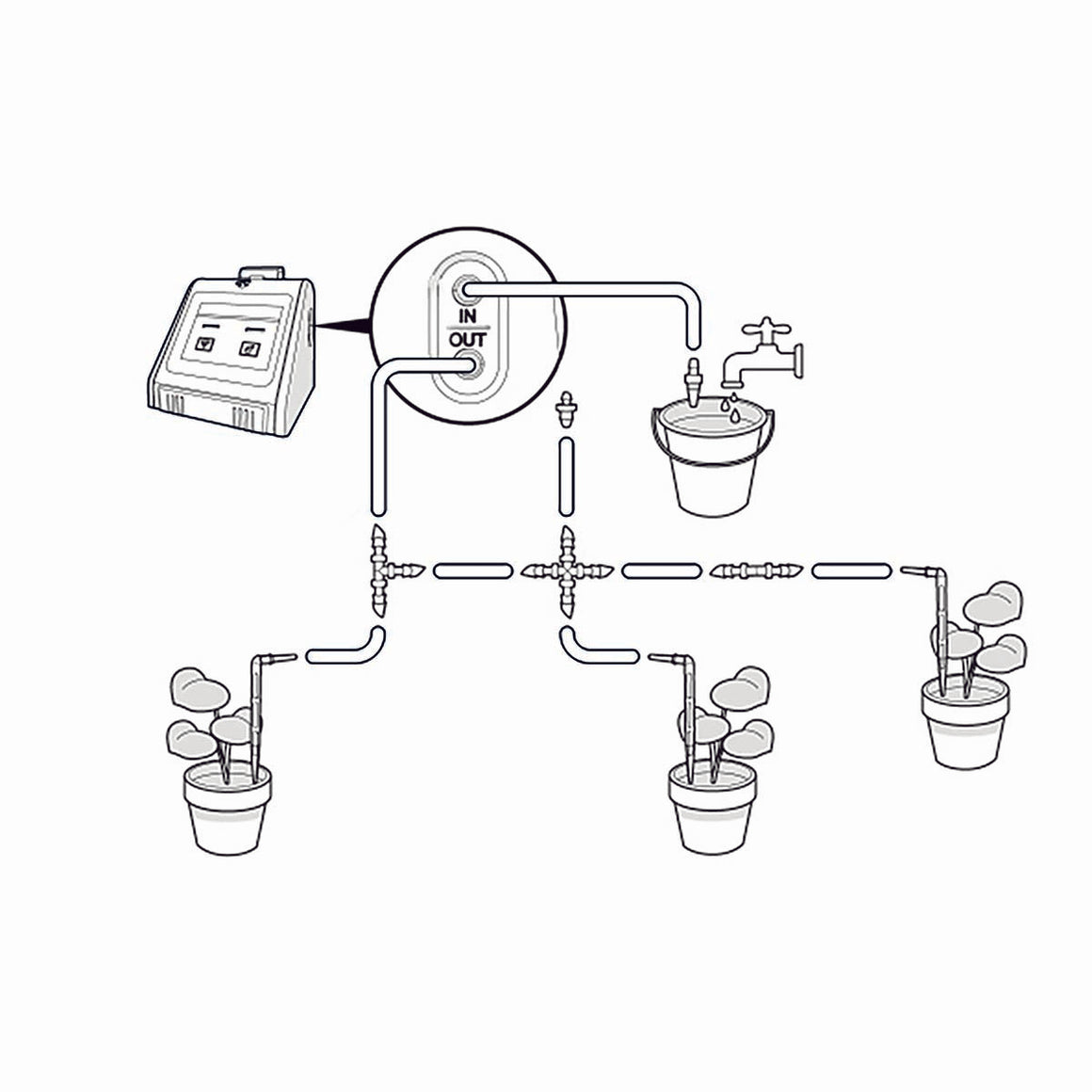 IN
OUT