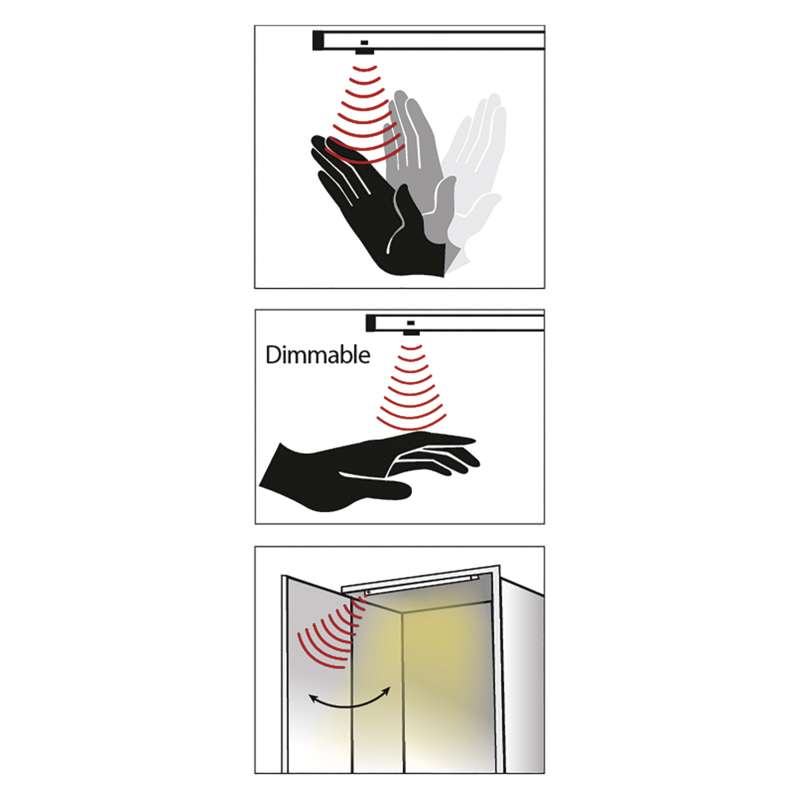 Dimmable